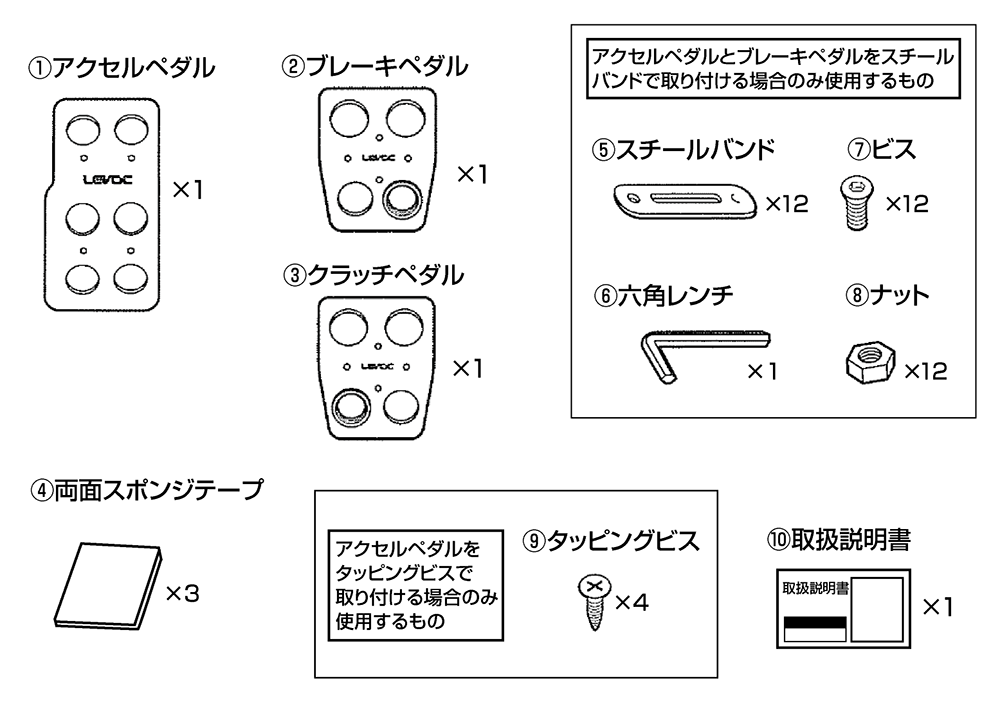 ①アクセルペダル

LEVOC

×1

②ブレーキペダル

LEVOC

×1

③クラッチペダル

LEVOC

×1

アクセルペダルとブレーキペダルをスチールバンドで取り付ける場合のみ使用するもの

⑤スチールバンド

×12

⑦ビス

×12

⑥六角レンチ

×1

⑧ナット

×12

④両面スポンジテープ

×3

アクセルペダルをタッピングビスで取り付ける場合のみ使用するもの

⑨タッピングビス

×4

⑩取扱説明書

取扱説明書

×1