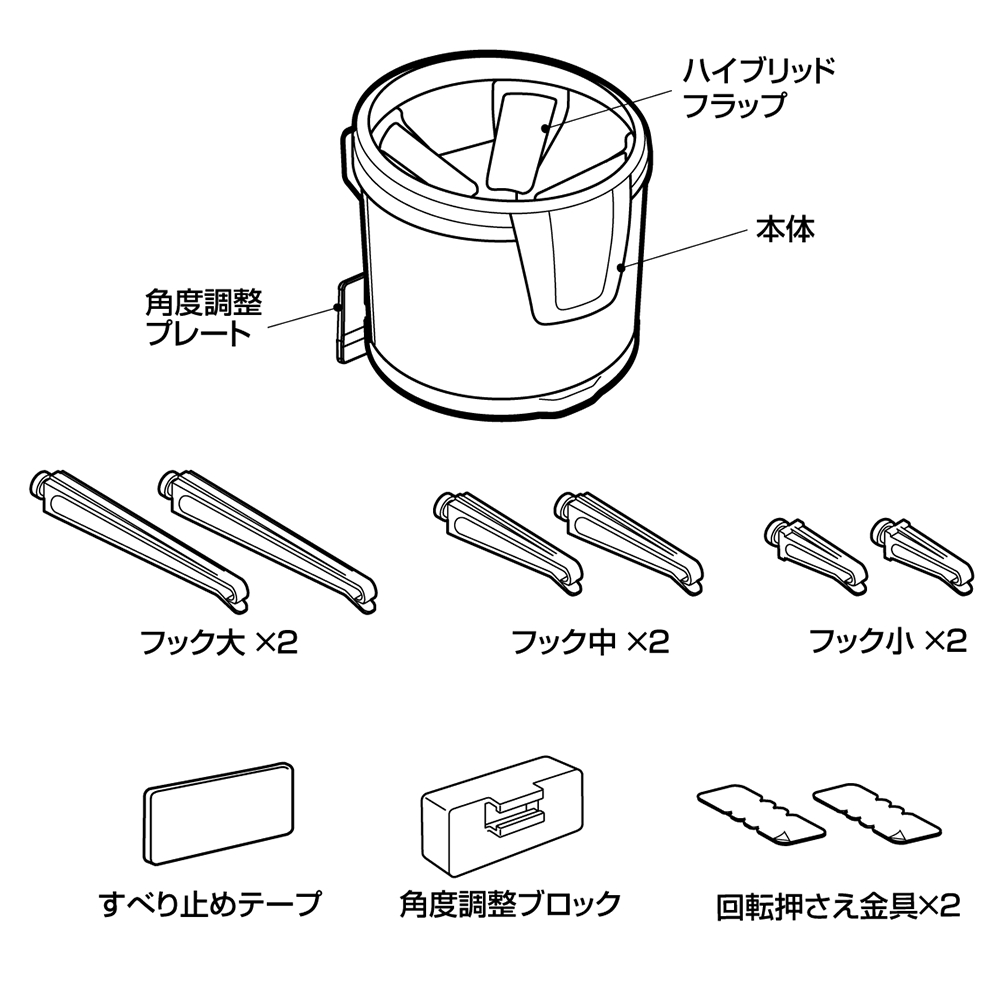 ハイブリッド
フラップ

本体

角度調整
プレート

フック大 ×2

フック中 ×2

フック小 ×2

すべり止めテープ

角度調整ブロック

回転押さえ金具×2