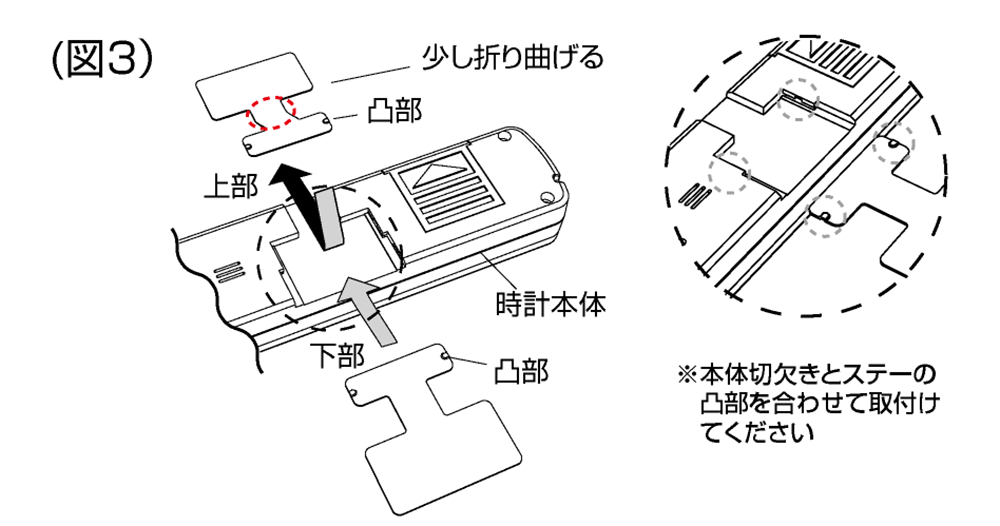 (図3)

少し折り曲げる

凸部

上部

時計本体

下部

凸部

※本体切欠きとステーの凸部を合わせて取付けてください