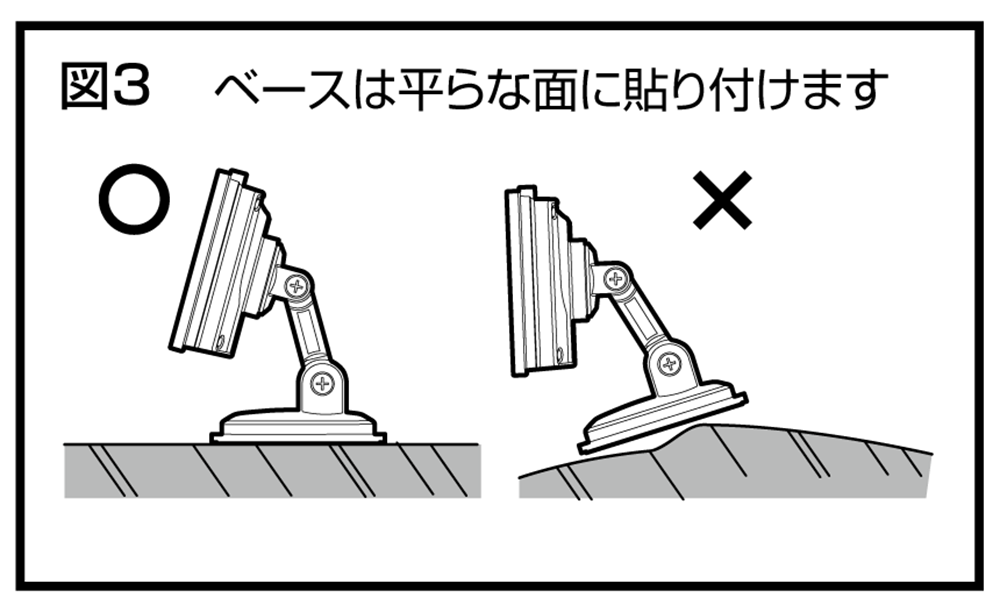 図3　ベースは平らな面に貼り付けます

○

×