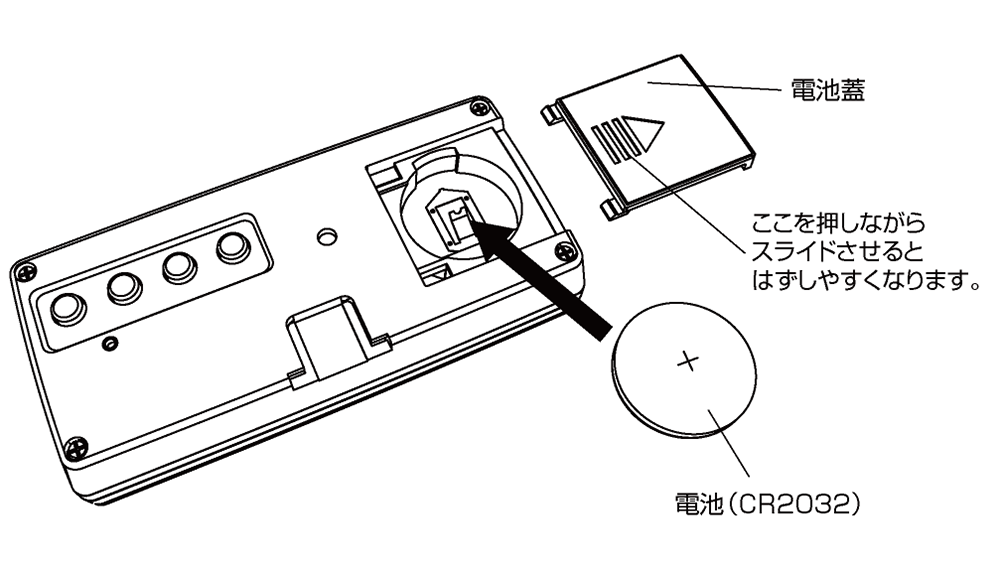 電池蓋

ここを押しながらスライドさせるとはずしやすくなります。

+

電池（CR2032）