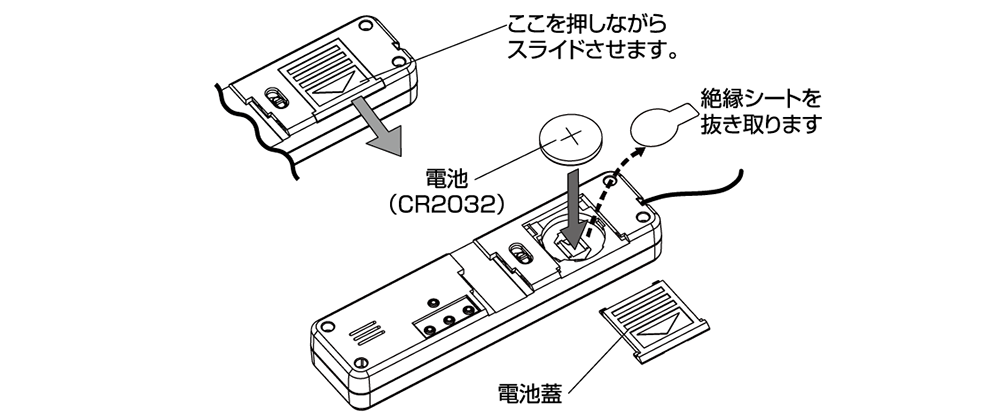 ここを押しながら
スライドさせます。

絶縁シートを
抜き取ります

電池
(CR2032)

電池蓋