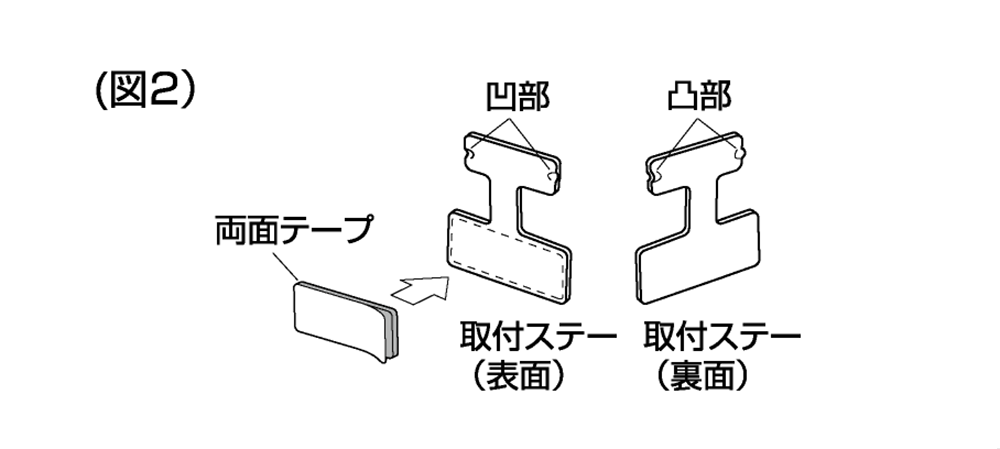 (図2)

凹部

凸部

両面テープ

取付ステー
(表面)

取付ステー
(裏面)