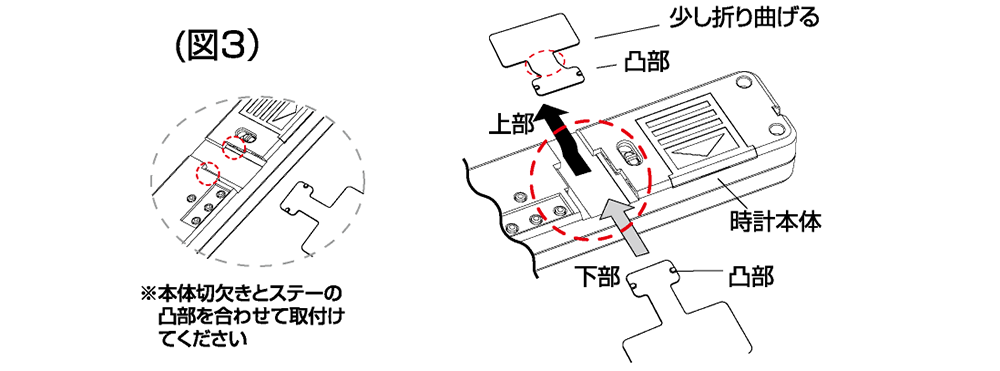 (図3)

※本体切欠きとステーの凸部を合わせて取付けてください

少し折り曲げる

凸部

上部

時計本体

下部

凸部